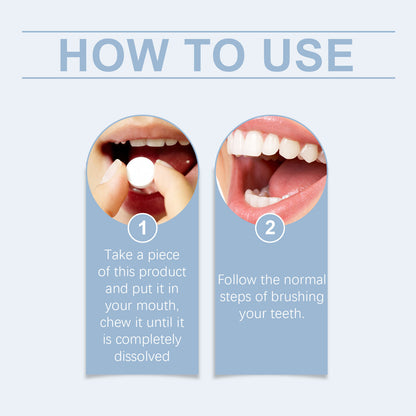 HOW TO USE

1

Take a piece of this product and put it in your mouth, chew it until it is completely dissolved

2

Follow the normal steps of brushing your teeth.